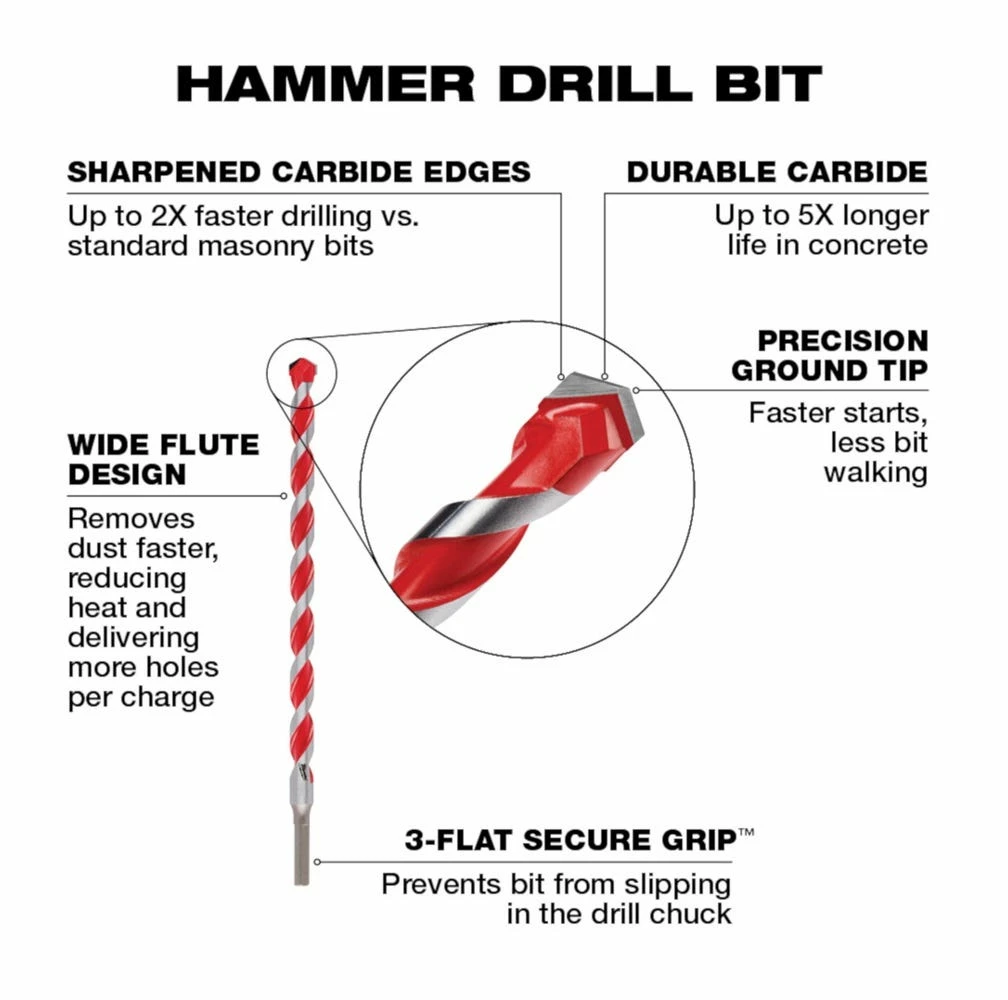 HAMMER DRILL BIT

SHARPENED CARBIDE EDGES
Up to 2X faster drilling vs. standard masonry bits

DURABLE CARBIDE
Up to 5X longer life in concrete

PRECISION GROUND TIP
Faster starts, less bit walking

WIDE FLUTE DESIGN
Removes dust faster, reducing heat and delivering more holes per charge

3-FLAT SECURE GRIP™
Prevents bit from slipping in the drill chuck